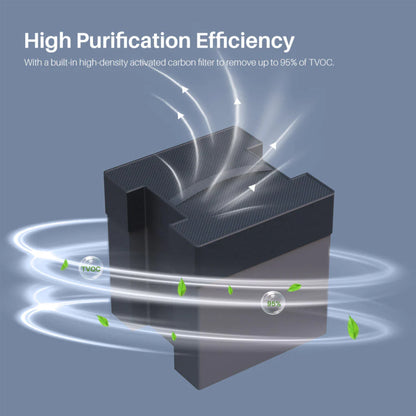 High Purification Efficiency

With a built-in high-density activated carbon filter to remove up to 95% of TVOC.

TVOC

95%