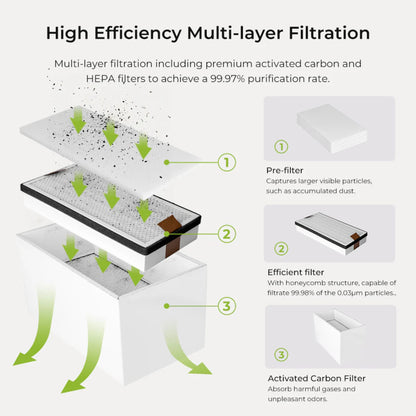 High Efficiency Multi-layer Filtration

Multi-layer filtration including premium activated carbon and HEPA filters to achieve a 99.97% purification rate.

1

2

3

1

Pre-filter
Captures larger visible particles, such as accumulated dust.

2

Efficient filter
With honeycomb structure, capable of filtrate 99.98% of the 0.03μm particles..

3

Activated Carbon Filter
Absorb harmful gases and unpleasant odors.