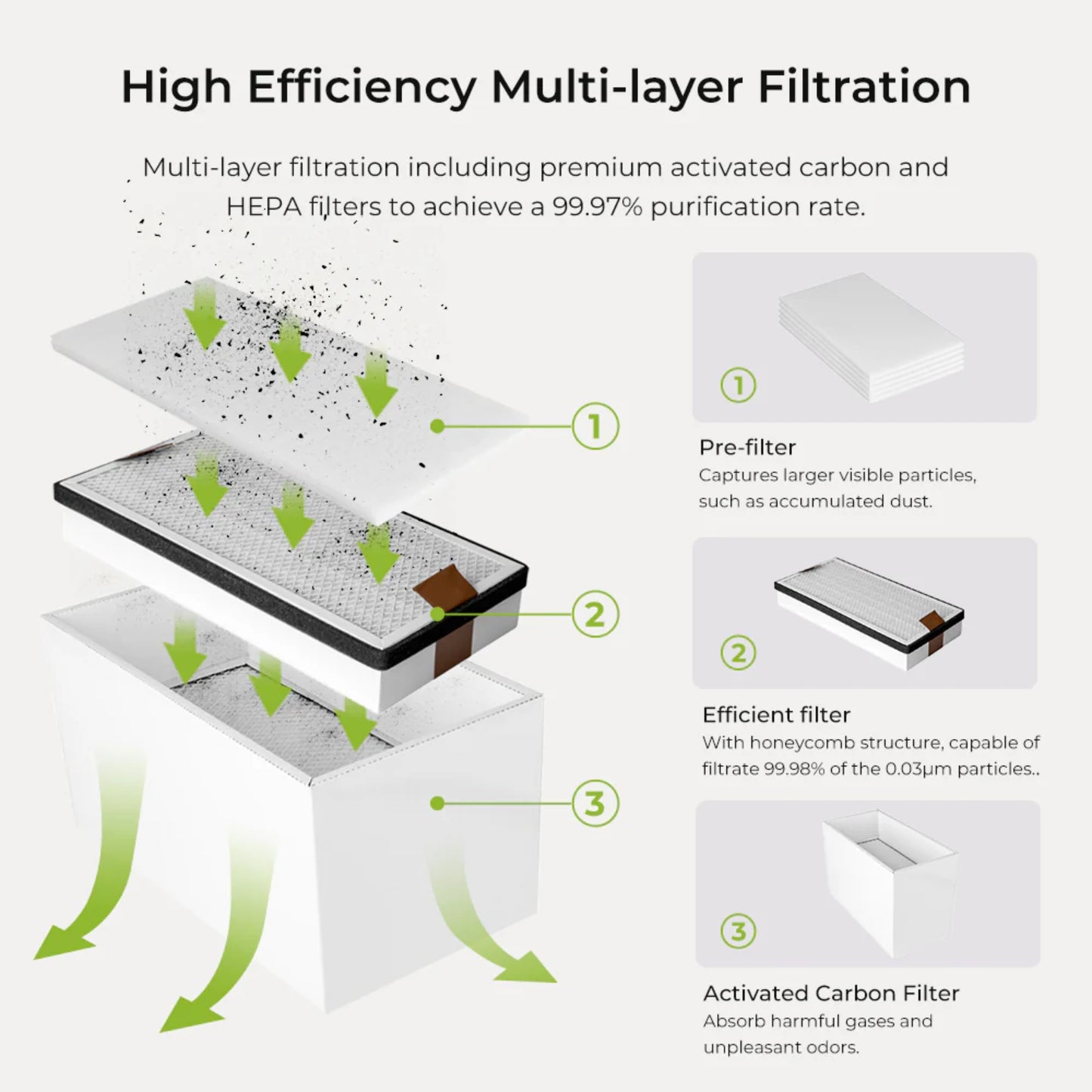 High Efficiency Multi-layer Filtration

Multi-layer filtration including premium activated carbon and HEPA filters to achieve a 99.97% purification rate.

1

2

3

1

Pre-filter
Captures larger visible particles, such as accumulated dust.

2

Efficient filter
With honeycomb structure, capable of filtrate 99.98% of the 0.03μm particles..

3

Activated Carbon Filter
Absorb harmful gases and unpleasant odors.